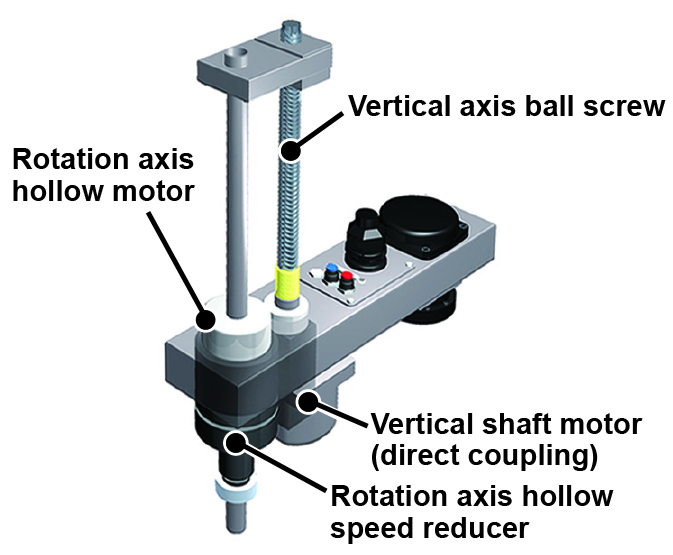 Vertical axis ball screw

Rotation axis
hollow motor

Vertical shaft motor
(direct coupling)

Rotation axis hollow
speed reducer